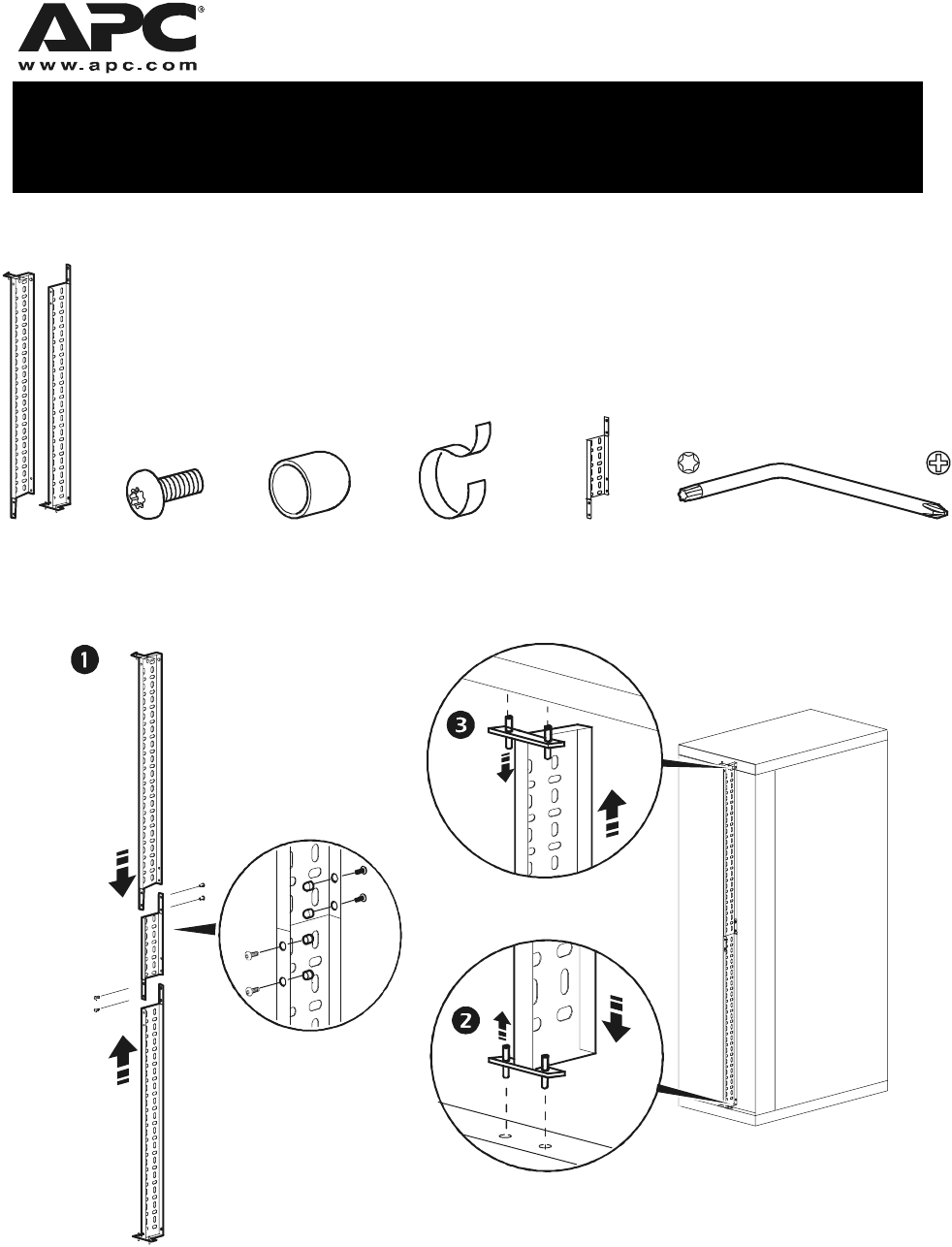 APC®
www.apc.com

1

3

2